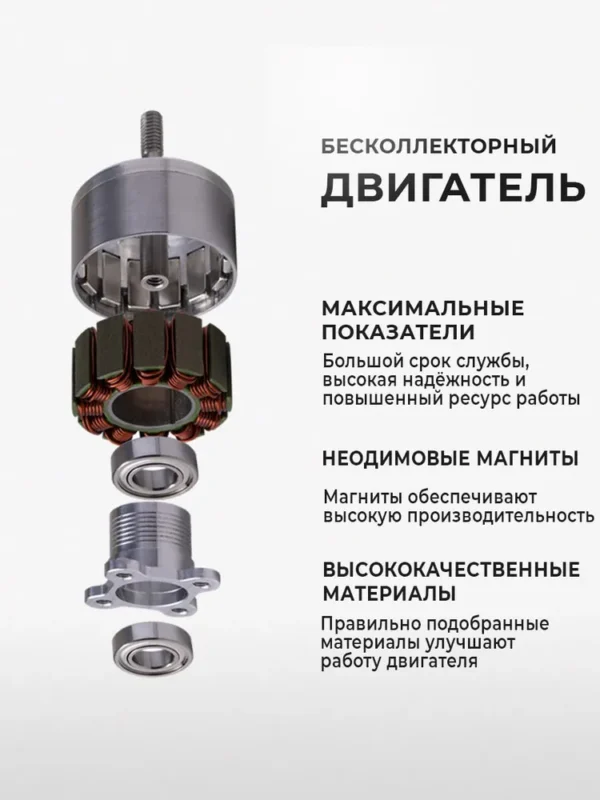 БЕСКОЛЛЕКТОРНЫЙ
ДВИГАТЕЛЬ

МАКСИМАЛЬНЫЕ ПОКАЗАТЕЛИ

Большой срок службы, высокая надёжность и повышенный ресурс работы

НЕОДИМОВЫЕ МАГНИТЫ

Магниты обеспечивают высокую производительность

ВЫСОКОКАЧЕСТВЕННЫЕ МАТЕРИАЛЫ

Правильно подобранные материалы улучшают работу двигателя